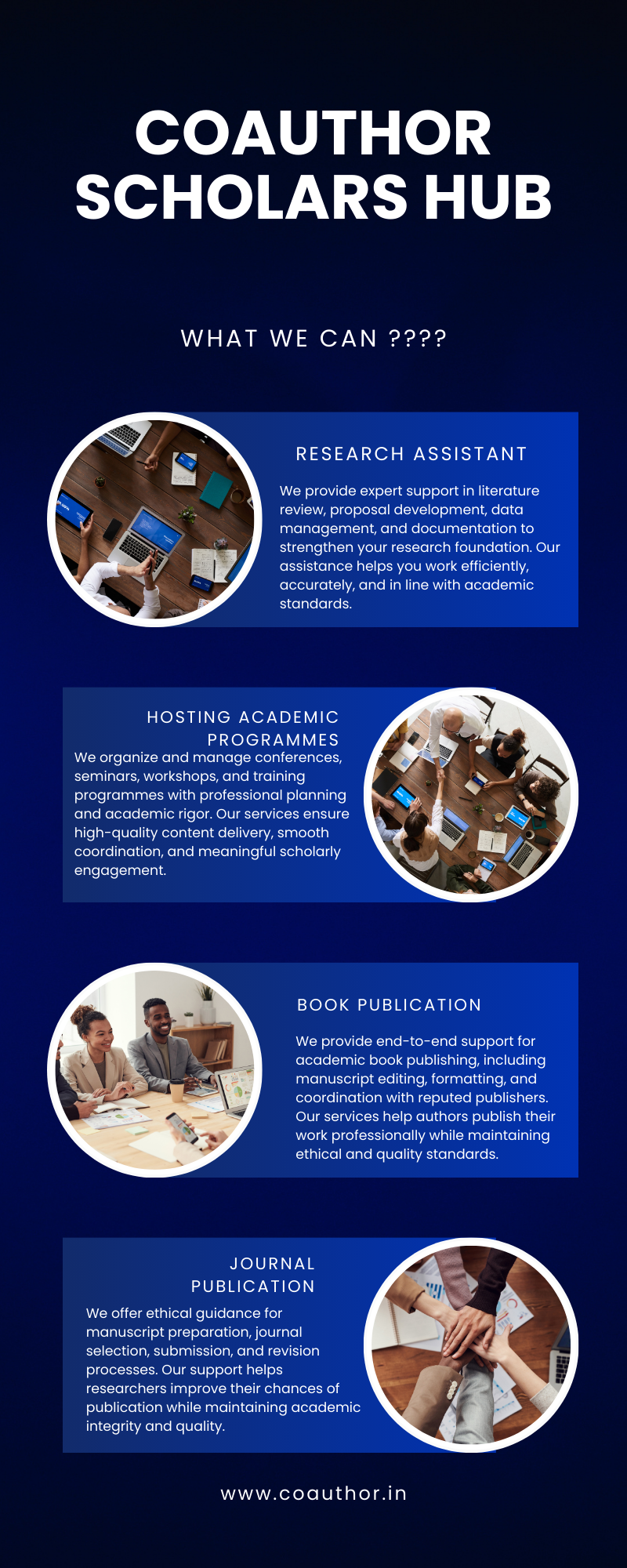 COAUTHOR SCHOLARS HUB

WHAT WE CAN ????

RESEARCH ASSISTANT

We provide expert support in literature review, proposal development, data management, and documentation to strengthen your research foundation. Our assistance helps you work efficiently, accurately, and in line with academic standards.

HOSTING ACADEMIC PROGRAMMES

We organize and manage conferences, seminars, workshops, and training programmes with professional planning and academic rigor. Our services ensure high-quality content delivery, smooth coordination, and meaningful scholarly engagement.

BOOK PUBLICATION

We provide end-to-end support for academic book publishing, including manuscript editing, formatting, and coordination with reputed publishers. Our services help authors publish their work professionally while maintaining ethical and quality standards.

JOURNAL PUBLICATION

We offer ethical guidance for manuscript preparation, journal selection, submission, and revision processes. Our support helps researchers improve their chances of publication while maintaining academic integrity and quality.

www.coauthor.in